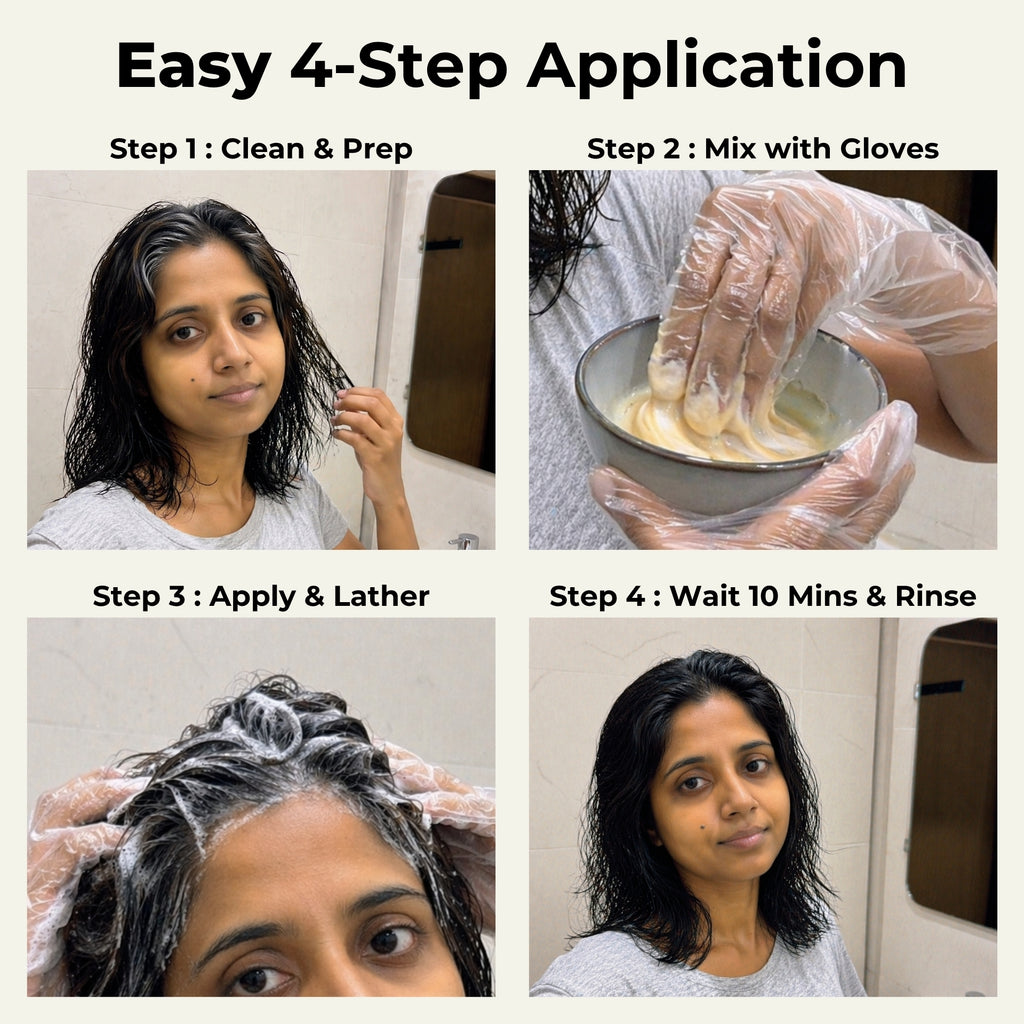 Easy 4-Step Application

Step 1 : Clean & Prep

Step 2 : Mix with Gloves

Step 3 : Apply & Lather

Step 4 : Wait 10 Mins & Rinse